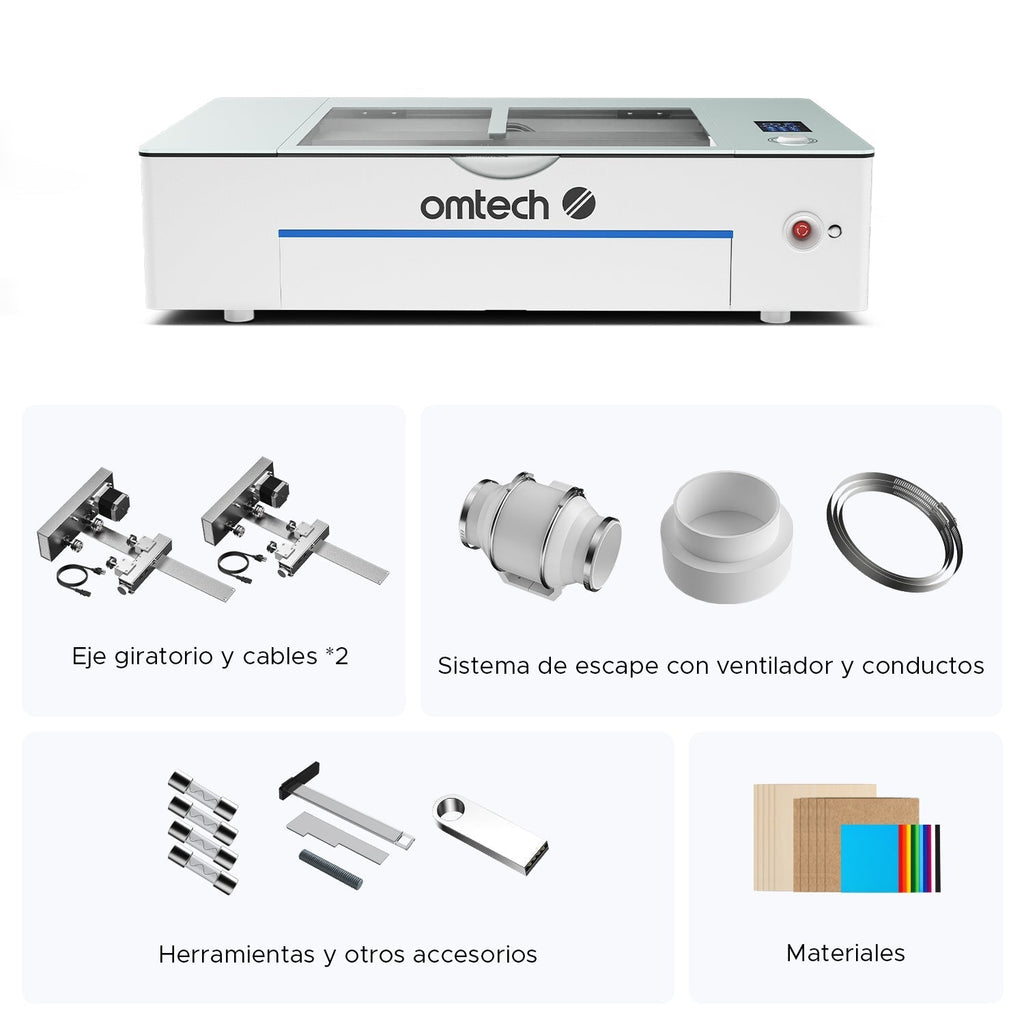 omtech

Eje giratorio y cables *2

Sistema de escape con ventilador y conductos

Herramientas y otros accesorios

Materiales